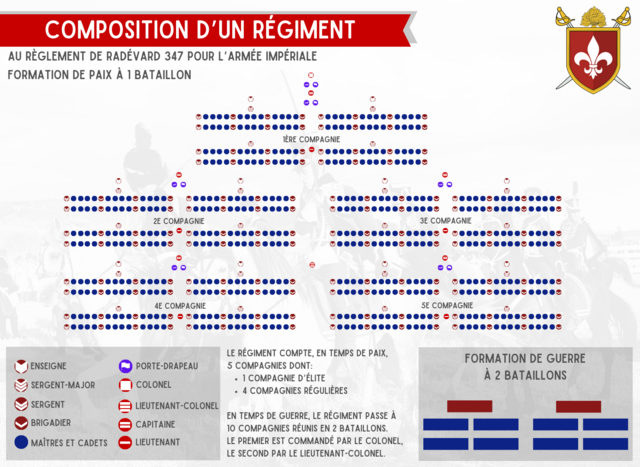 COMPOSITION D'UN RÉGIMENT

AU RÈGLEMENT DE RADÉVARD 347 POUR L'ARMÉE IMPÉRIALE

FORMATION DE PAIX À 1 BATAILLON

1ÈRE COMPAGNIE

2E COMPAGNIE

3E COMPAGNIE

4E COMPAGNIE

5E COMPAGNIE

ENSEIGNE
SERGENT-MAJOR
SERGENT
BRIGADIER
MAÎTRES ET CADETS
PORTE-DRAPEAU
COLONEL
LIEUTENANT-COLONEL
CAPITAINE
LIEUTENANT

LE RÉGIMENT COMPTE, EN TEMPS DE PAIX, 5 COMPAGNIES DONT:
• 1 COMPAGNIE D'ÉLITE
• 4 COMPAGNIES RÉGULIÈRES

EN TEMPS DE GUERRE, LE RÉGIMENT PASSE À 10 COMPAGNIES RÉUNIS EN 2 BATAILLONS. LE PREMIER EST COMMANDÉ PAR LE COLONEL, LE SECOND PAR LE LIEUTENANT-COLONEL.

FORMATION DE GUERRE À 2 BATAILLONS